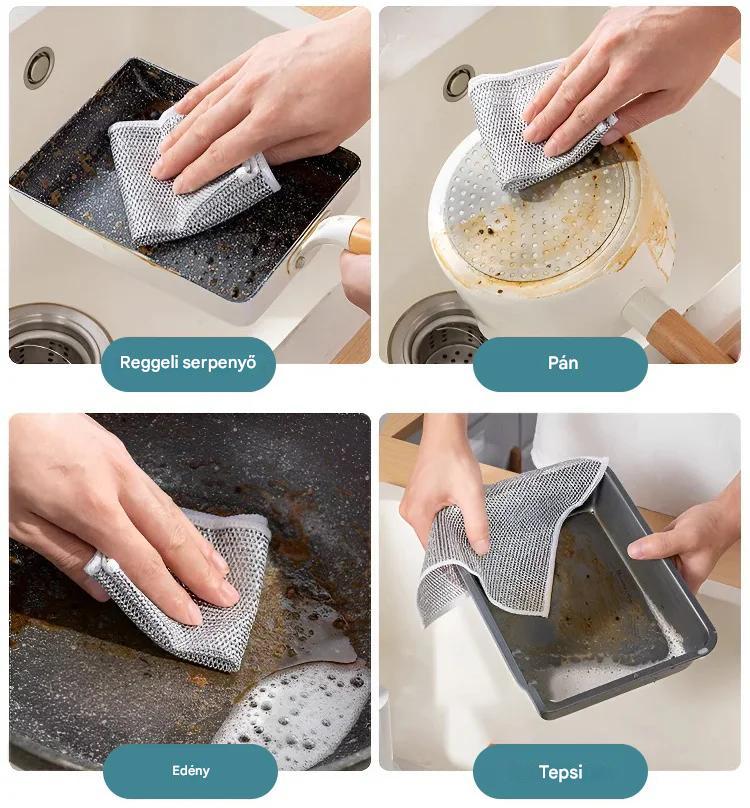 Reggeli serpenyő

Pán

Edény

Tepsi